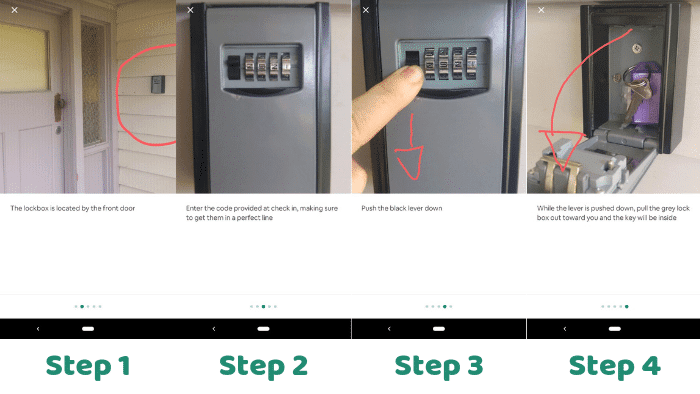 ×

The lockbox is located by the front door

Step 1

×

Enter the code provided at check in, making sure to get them in a perfect line

Step 2

×

Push the black lever down

Step 3

×

While the lever is pushed down, pull the grey lock box out toward you and the key will be inside

Step 4